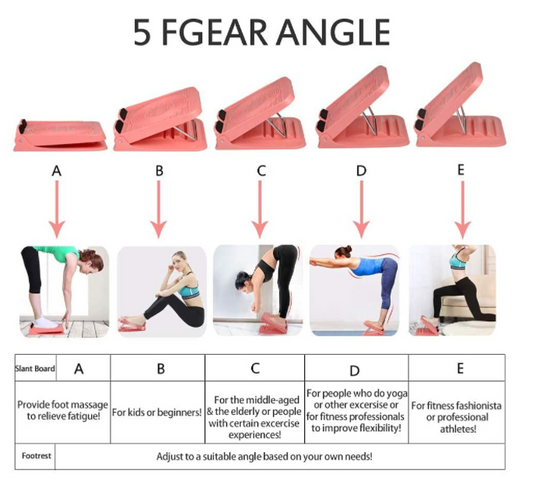 5 FGEAR ANGLE

A B C D E

| Slant Board | A | B | C | D | E |
|---|---|---|---|---|---|
| Provide foot massage to relieve fatigue! | | For kids or beginners! | For the middle-aged & the elderly or people with certain excercise experiences! | For people who do yoga or other excersise or for fitness professionals to improve flexibility! | For fitness fashionista or professional athletes! |
| Footrest | Adjust to a suitable angle based on your own needs! | | | | |