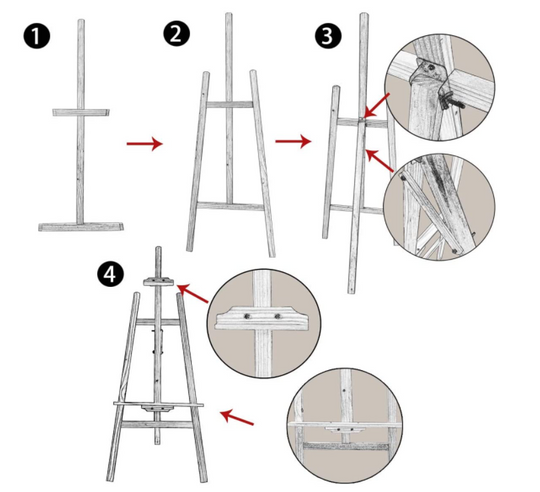 1

2

3

4