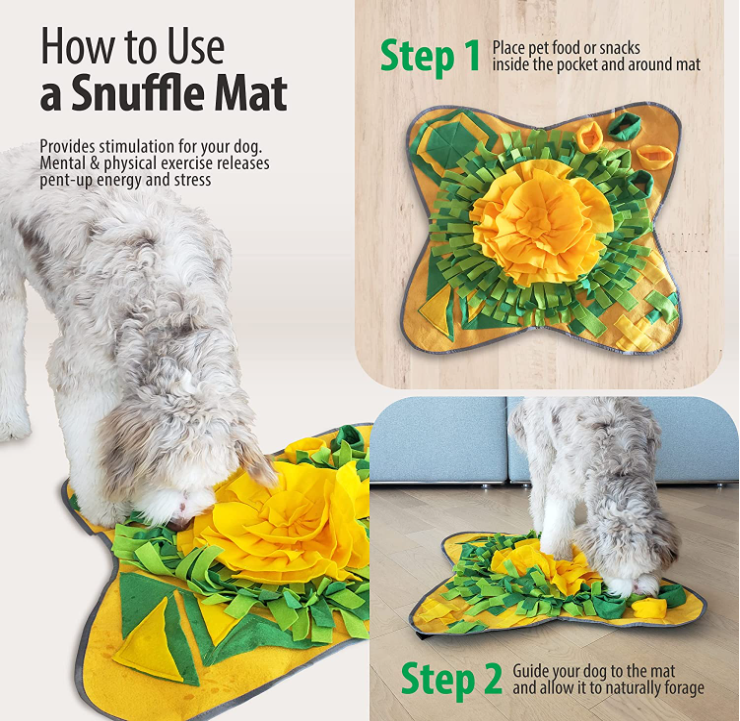 How to Use
a Snuffle Mat

Provides stimulation for your dog. Mental & physical exercise releases pent-up energy and stress

Step 1 Place pet food or snacks inside the pocket and around mat

Step 2 Guide your dog to the mat and allow it to naturally forage