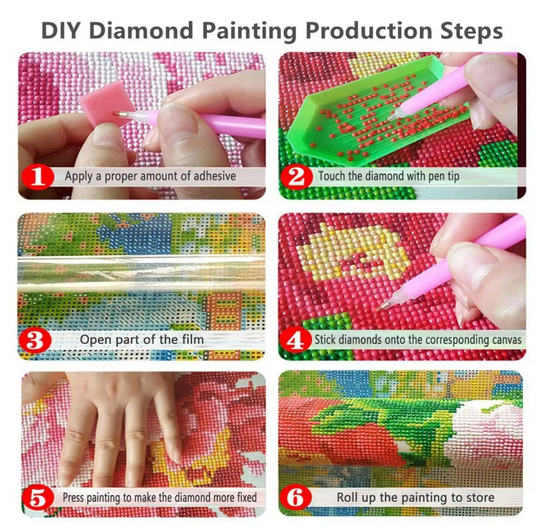 DIY Diamond Painting Production Steps

1 Apply a proper amount of adhesive

2 Touch the diamond with pen tip

3 Open part of the film

4 Stick diamonds onto the corresponding canvas

5 Press painting to make the diamond more fixed

6 Roll up the painting to store