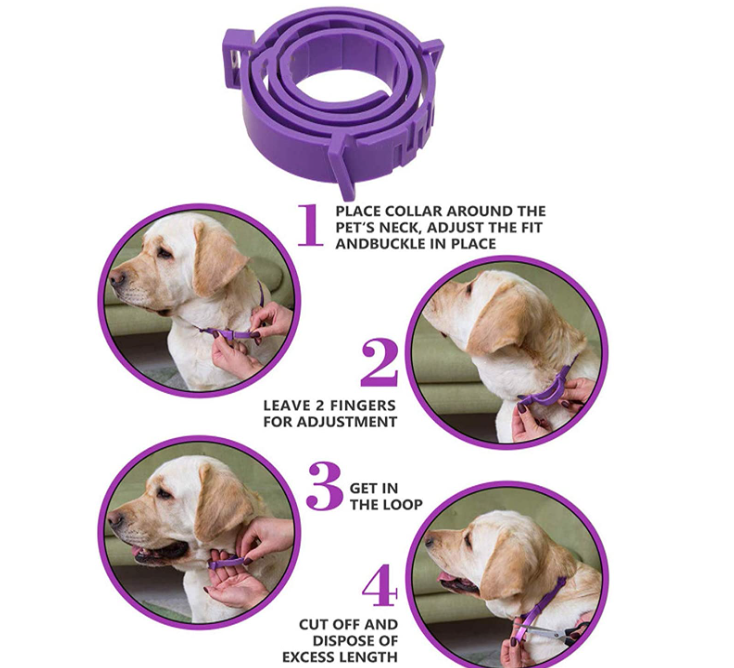 1 PLACE COLLAR AROUND THE PET'S NECK, ADJUST THE FIT ANDBUCKLE IN PLACE

2 LEAVE 2 FINGERS FOR ADJUSTMENT

3 GET IN THE LOOP

4 CUT OFF AND DISPOSE OF EXCESS LENGTH