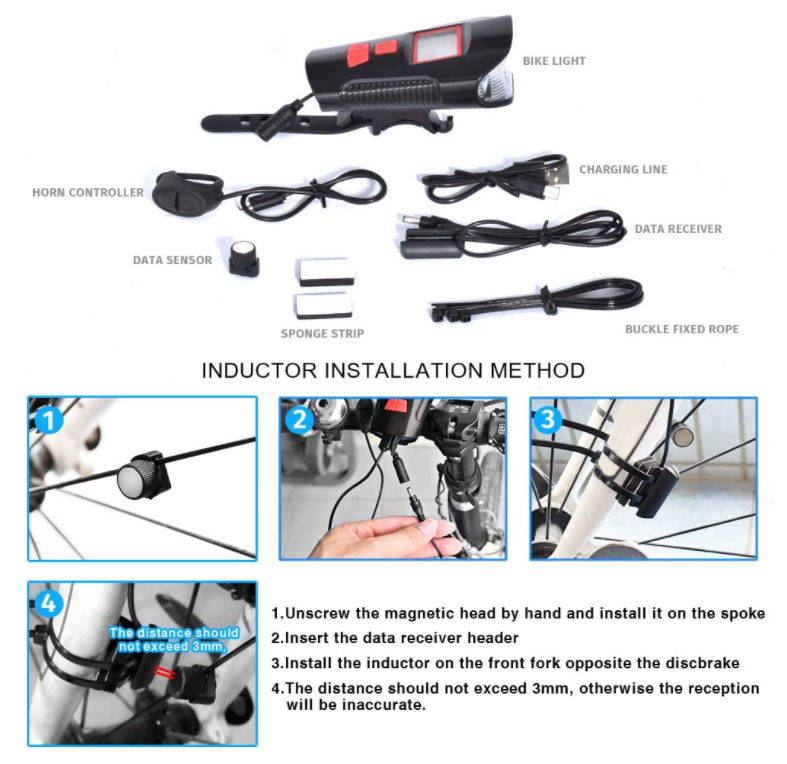 BIKE LIGHT

HORN CONTROLLER

CHARGING LINE

DATA RECEIVER

DATA SENSOR

SPONGE STRIP

BUCKLE FIXED ROPE

INDUCTOR INSTALLATION METHOD

1

2

3

4

The distance should not exceed 3mm,

1.Unscrew the magnetic head by hand and install it on the spoke
2.Insert the data receiver header
3.Install the inductor on the front fork opposite the discbrake
4.The distance should not exceed 3mm, otherwise the reception will be inaccurate.