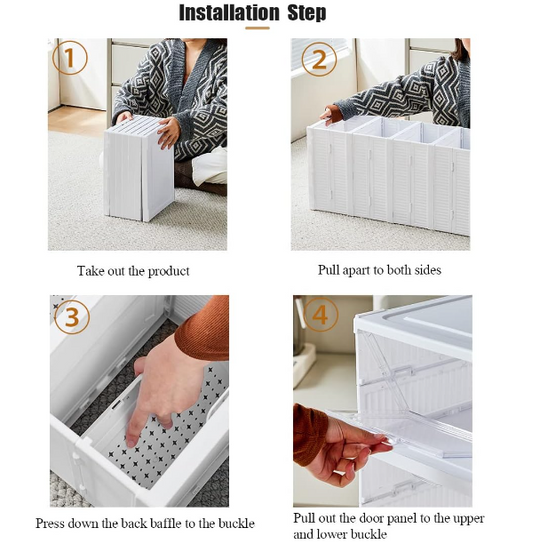 Installation Step

1

Take out the product

2

Pull apart to both sides

3

Press down the back baffle to the buckle

4

Pull out the door panel to the upper and lower buckle