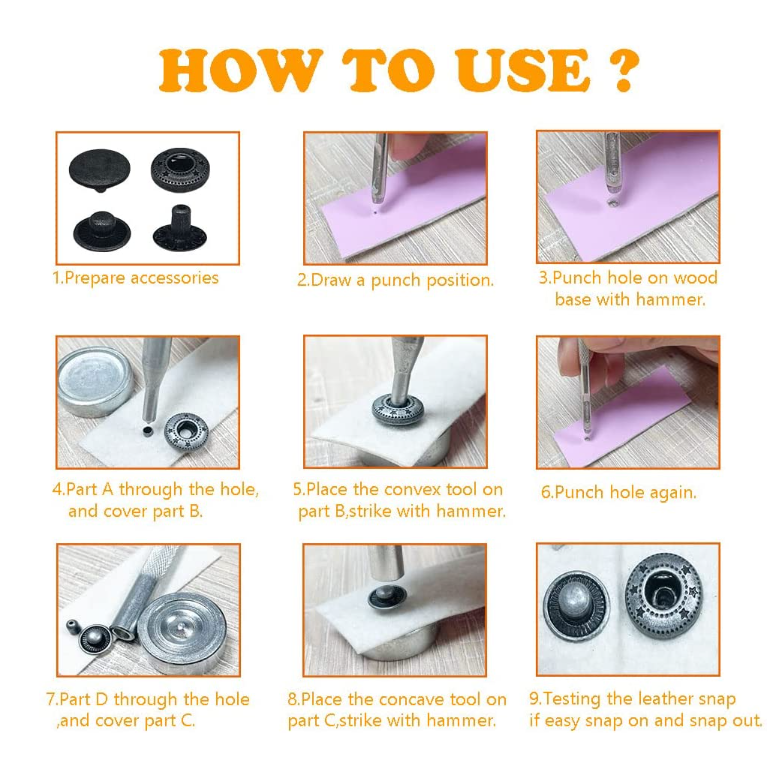 HOW TO USE ?

1.Prepare accessories

2.Draw a punch position.

3.Punch hole on wood base with hammer.

4.Part A through the hole, and cover part B.

5.Place the convex tool on part B,strike with hammer.

6.Punch hole again.

7.Part D through the hole ,and cover part C.

8.Place the concave tool on part C,strike with hammer.

9.Testing the leather snap if easy snap on and snap out.