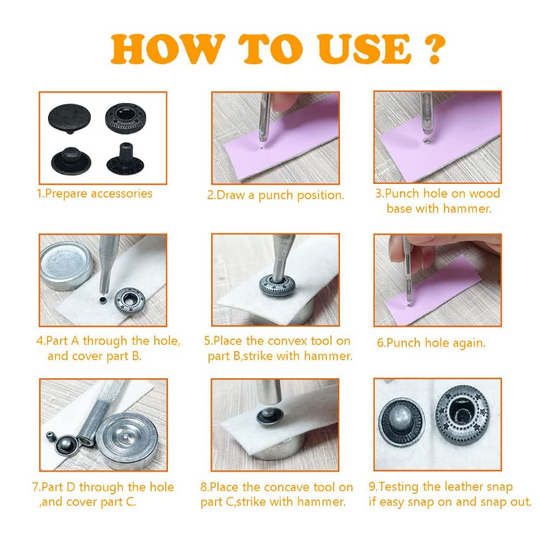 HOW TO USE ?

1.Prepare accessories

2.Draw a punch position.

3.Punch hole on wood base with hammer.

4.Part A through the hole, and cover part B.

5.Place the convex tool on part B,strike with hammer.

6.Punch hole again.

7.Part D through the hole ,and cover part C.

8.Place the concave tool on part C,strike with hammer.

9.Testing the leather snap if easy snap on and snap out.