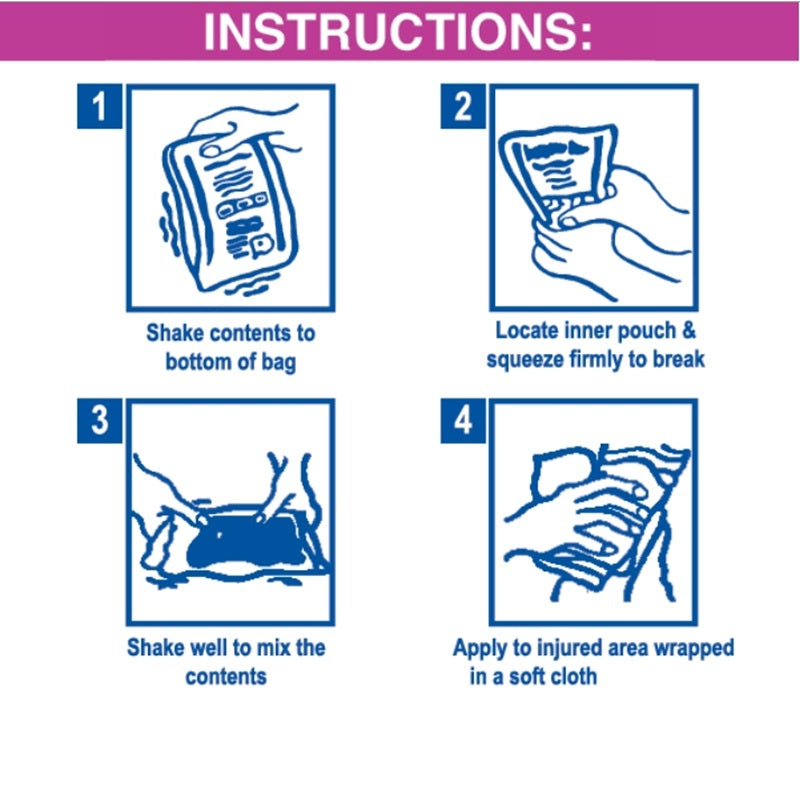 INSTRUCTIONS:

1

Shake contents to bottom of bag

2

Locate inner pouch & squeeze firmly to break

3

Shake well to mix the contents

4

Apply to injured area wrapped in a soft cloth