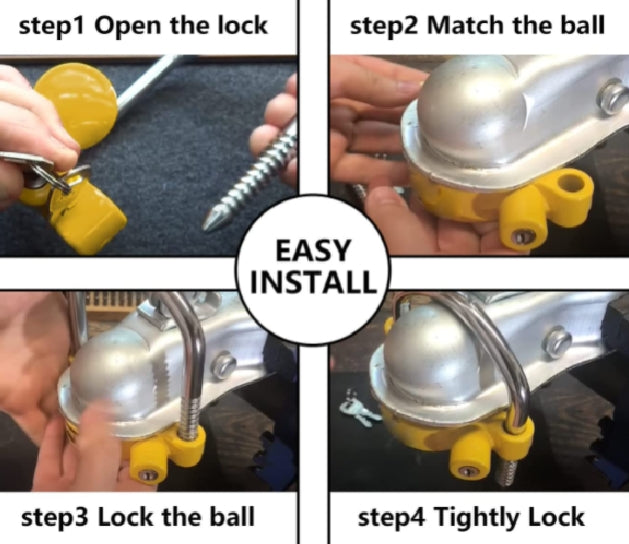 step1 Open the lock

step2 Match the ball

EASY INSTALL

step3 Lock the ball

step4 Tightly Lock