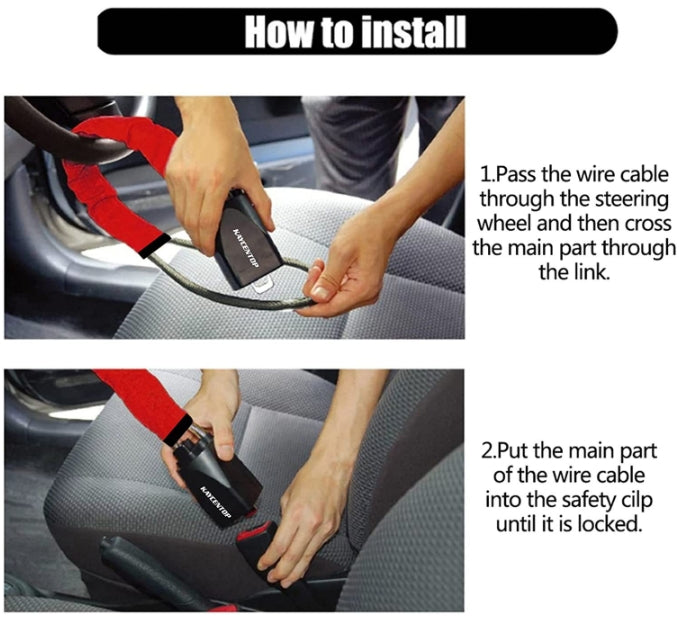 How to install

KAYCENTOP

1.Pass the wire cable through the steering wheel and then cross the main part through the link.

KAYCENTOP

2.Put the main part of the wire cable into the safety cilp until it is locked.