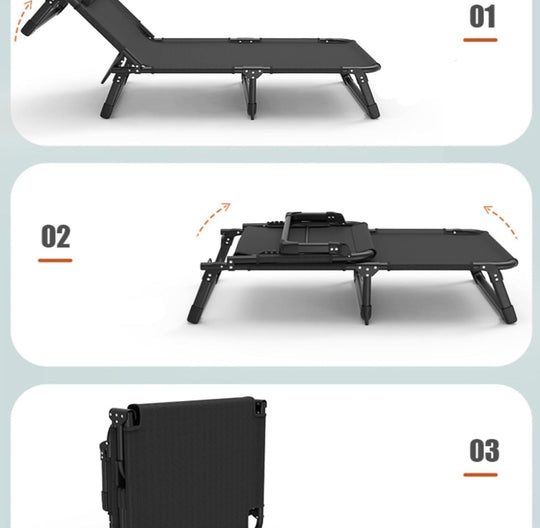 01

02

03