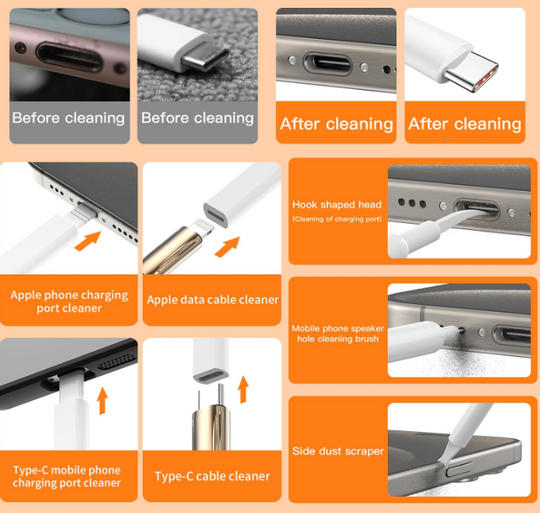 Before cleaning

Before cleaning

After cleaning

After cleaning

Apple phone charging port cleaner

Apple data cable cleaner

Hook shaped head
(Cleaning of charging port)

Mobile phone speaker hole cleaning brush

Type-C mobile phone charging port cleaner

Type-C cable cleaner

Side dust scraper