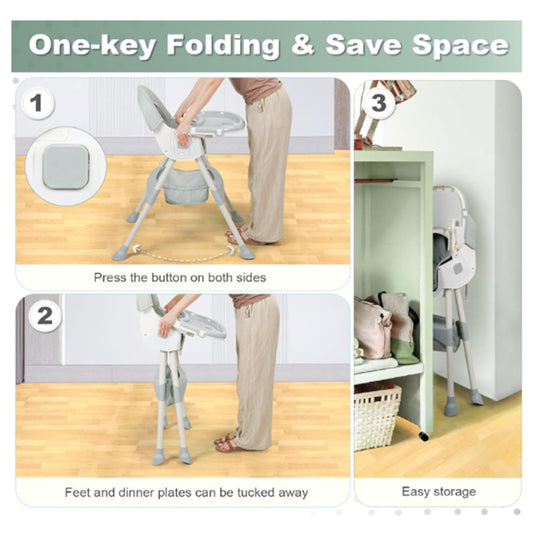 One-key Folding & Save Space

1

Press the button on both sides

2

Feet and dinner plates can be tucked away

3

Easy storage