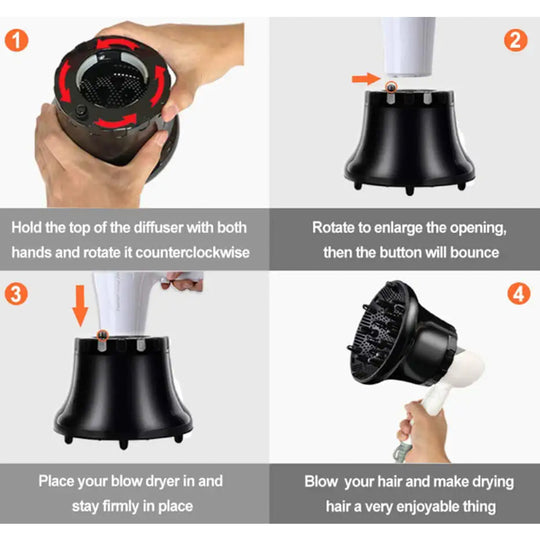 1

Hold the top of the diffuser with both hands and rotate it counterclockwise

2

Rotate to enlarge the opening, then the button will bounce

3

Place your blow dryer in and stay firmly in place

4

Blow your hair and make drying hair a very enjoyable thing