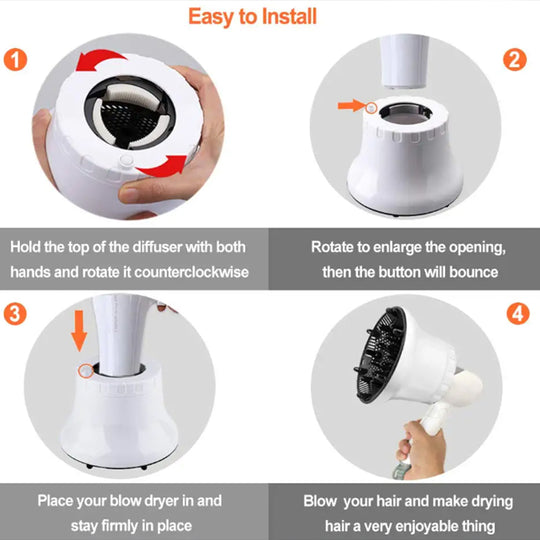 Easy to Install

1

2

Hold the top of the diffuser with both hands and rotate it counterclockwise

Rotate to enlarge the opening, then the button will bounce

3

4

Place your blow dryer in and stay firmly in place

Blow your hair and make drying hair a very enjoyable thing