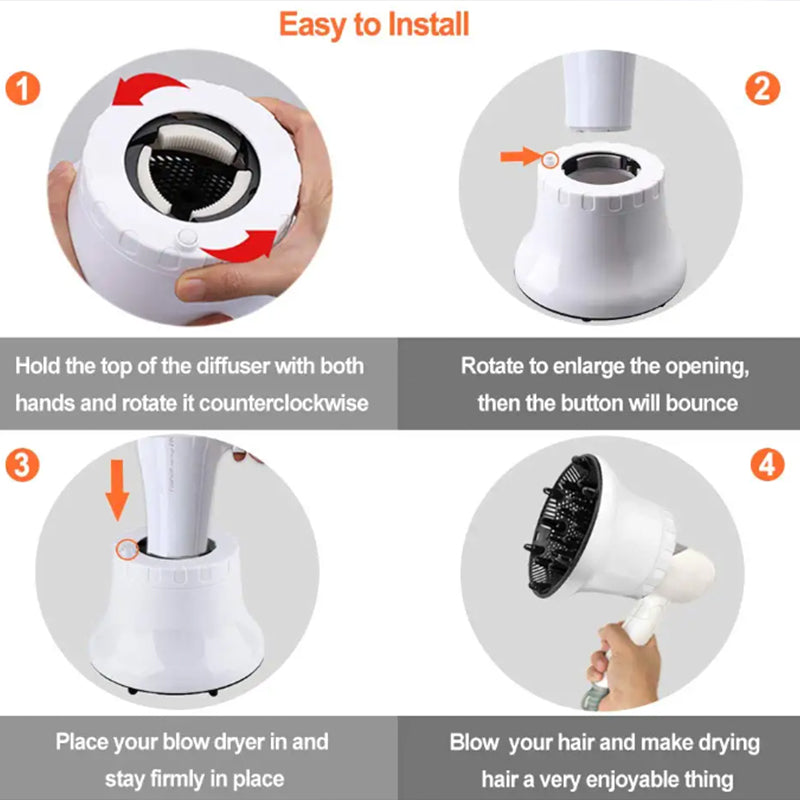 Easy to Install

1

2

Hold the top of the diffuser with both hands and rotate it counterclockwise

Rotate to enlarge the opening, then the button will bounce

3

4

Place your blow dryer in and stay firmly in place

Blow your hair and make drying hair a very enjoyable thing