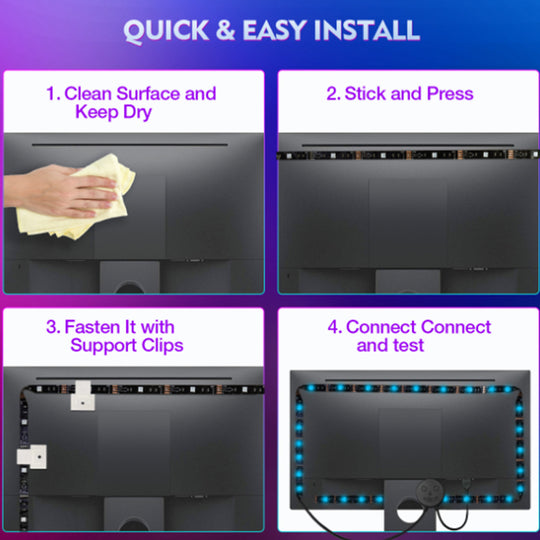 QUICK & EASY INSTALL

1. Clean Surface and Keep Dry

2. Stick and Press

3. Fasten It with Support Clips

4. Connect Connect and test