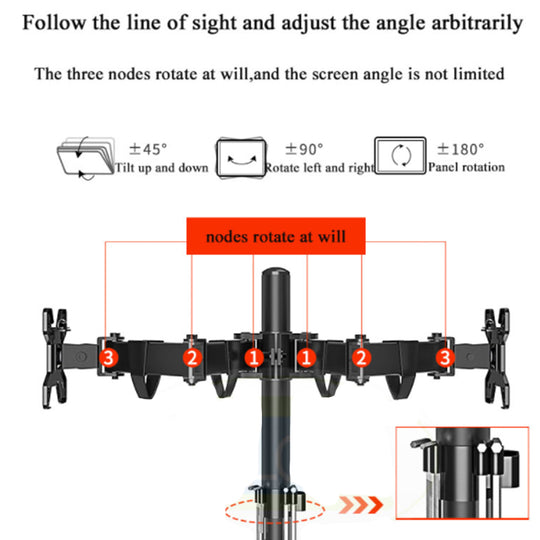 Follow the line of sight and adjust the angle arbitrarily

The three nodes rotate at will,and the screen angle is not limited

±45°
Tilt up and down

±90°
Rotate left and right

±180°
Panel rotation

nodes rotate at will

3 2 1 1 2 3