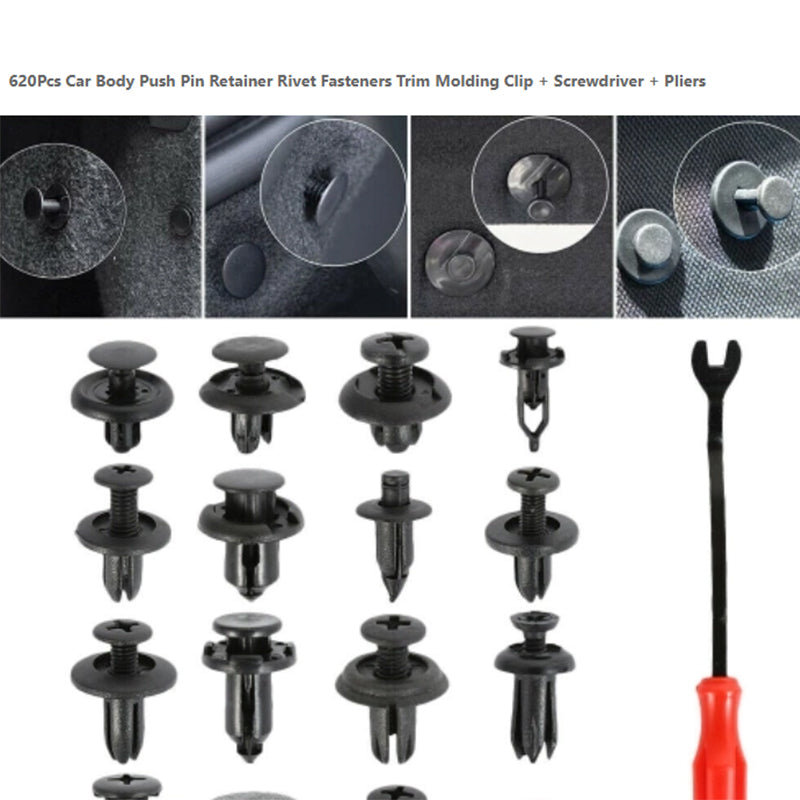 620Pcs Car Body Push Pin Retainer Rivet Fasteners Trim Molding Clip + Screwdriver + Pliers