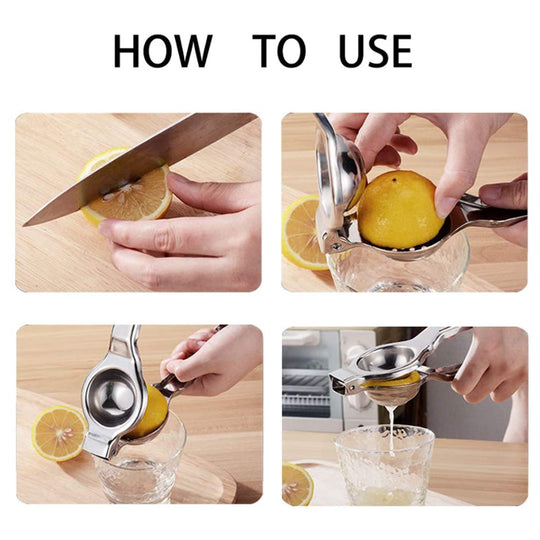 HOW TO USE