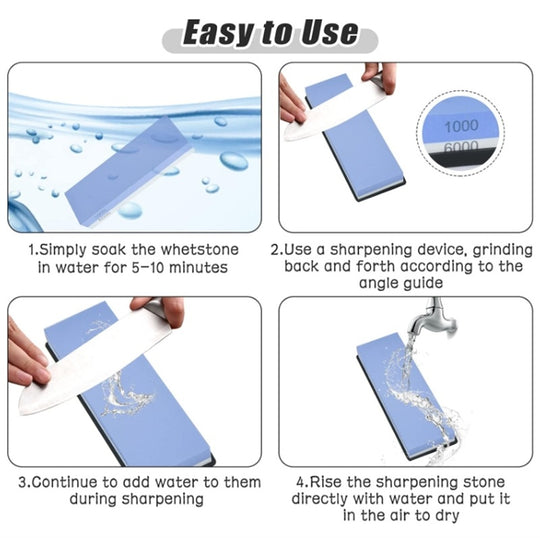 Easy to Use

1000
6000

1.Simply soak the whetstone in water for 5-10 minutes

2.Use a sharpening device, grinding back and forth according to the angle guide

3.Continue to add water to them during sharpening

4.Rise the sharpening stone directly with water and put it in the air to dry