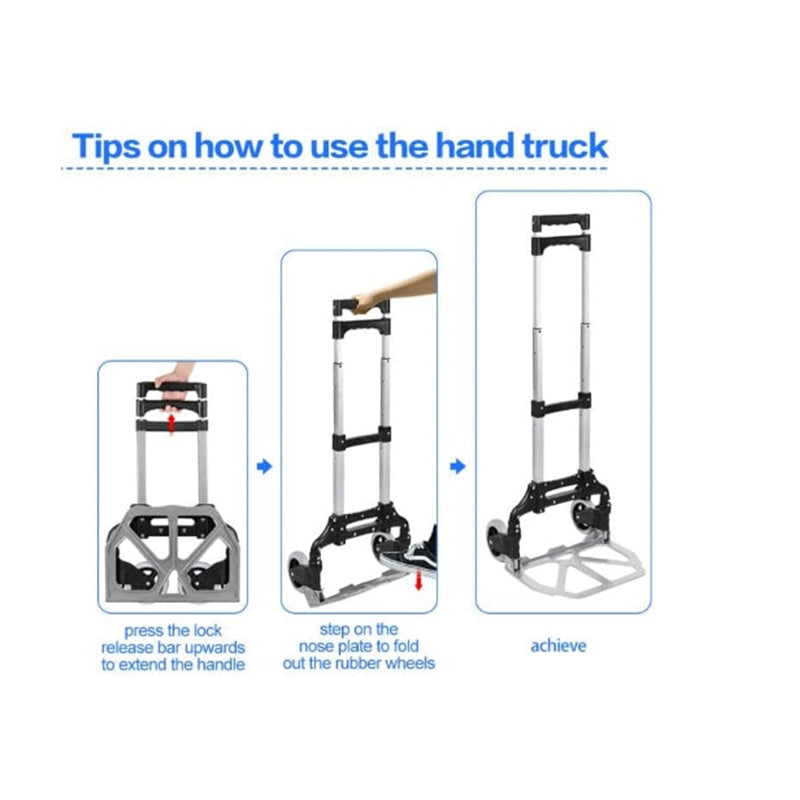 Tips on how to use the hand truck

press the lock release bar upwards to extend the handle

step on the nose plate to fold out the rubber wheels

achieve