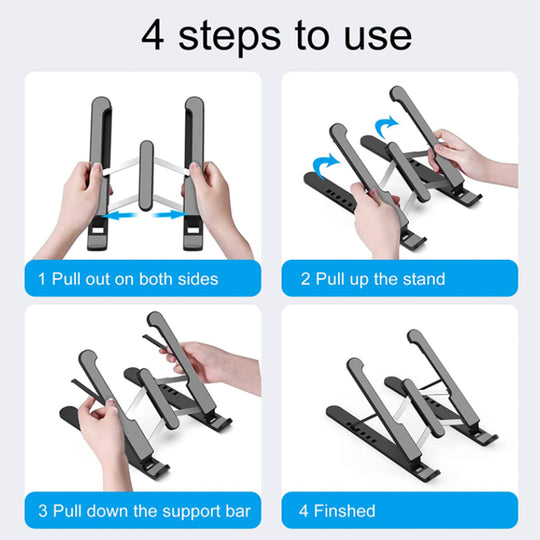 4 steps to use

1 Pull out on both sides

2 Pull up the stand

3 Pull down the support bar

4 Finshed