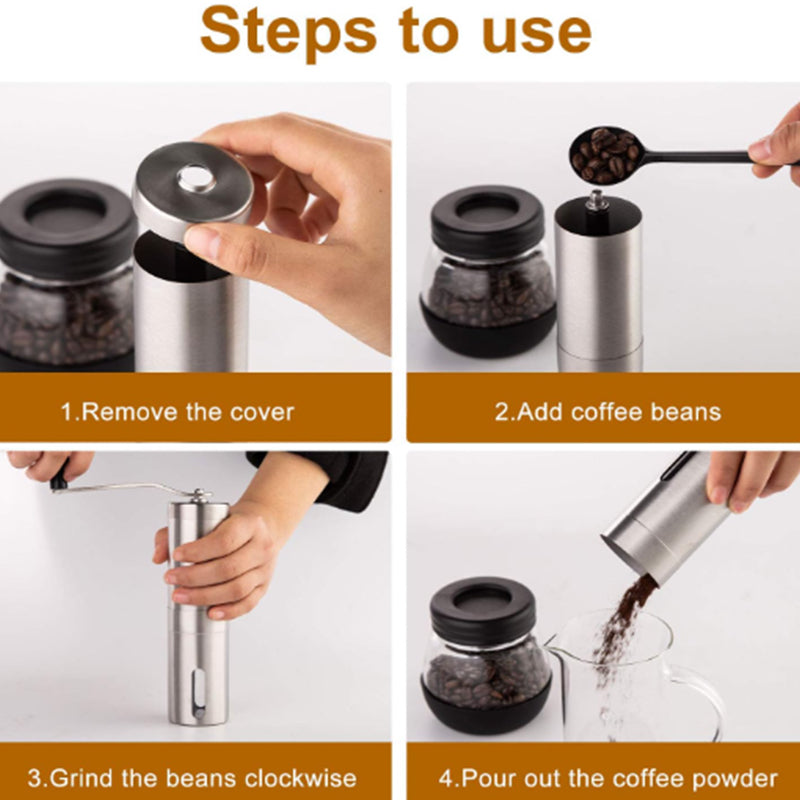 Steps to use

1.Remove the cover

2.Add coffee beans

3.Grind the beans clockwise

4.Pour out the coffee powder