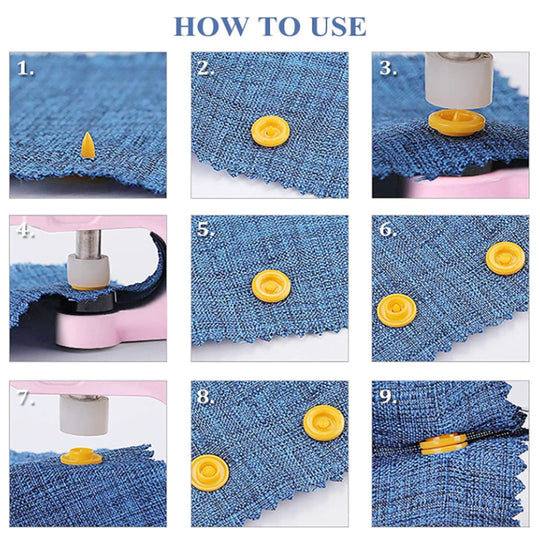 HOW TO USE

1.

2.

3.

4.

5.

6.

7.

8.

9.