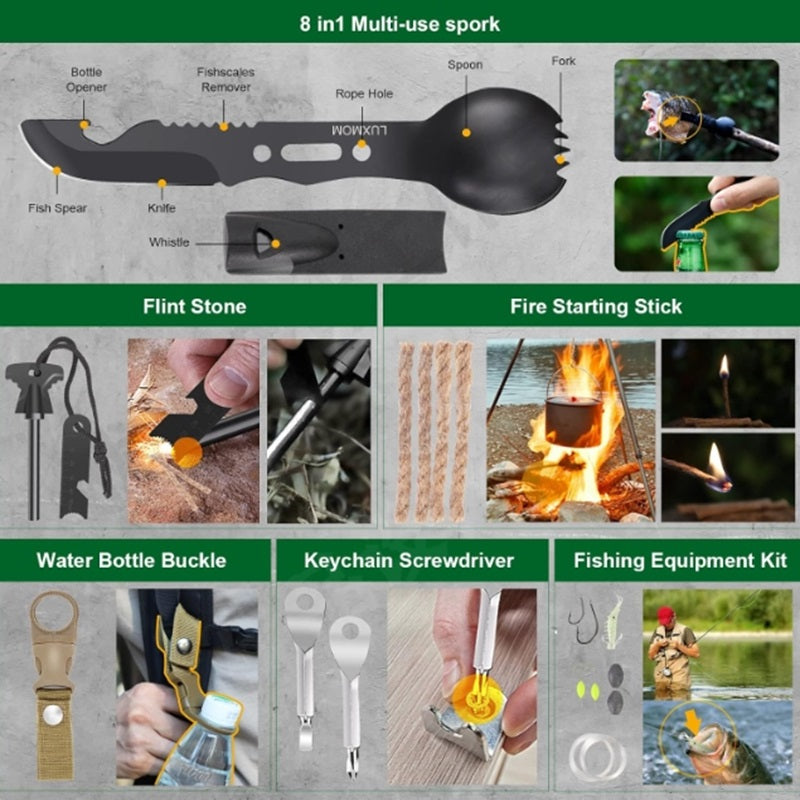 8 in1 Multi-use spork

Bottle Opener

Fishscales Remover

Rope Hole

Spoon

Fork

LUXMOM

Fish Spear

Knife

Whistle

Flint Stone

Fire Starting Stick

Water Bottle Buckle

Keychain Screwdriver

Fishing Equipment Kit