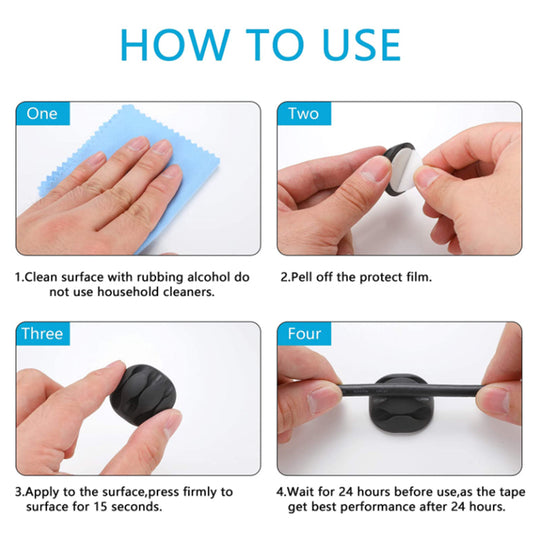 HOW TO USE

One

1.Clean surface with rubbing alcohol do not use household cleaners.

Two

2.Pell off the protect film.

Three

3.Apply to the surface,press firmly to surface for 15 seconds.

Four

4.Wait for 24 hours before use,as the tape get best performance after 24 hours.