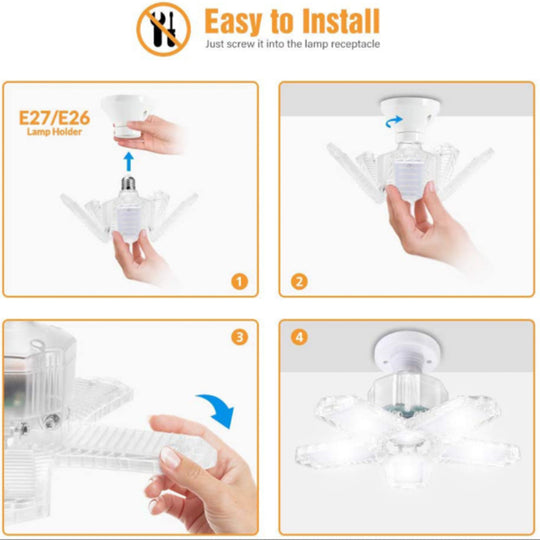 Easy to Install
Just screw it into the lamp receptacle

E27/E26
Lamp Holder

1

2

3

4