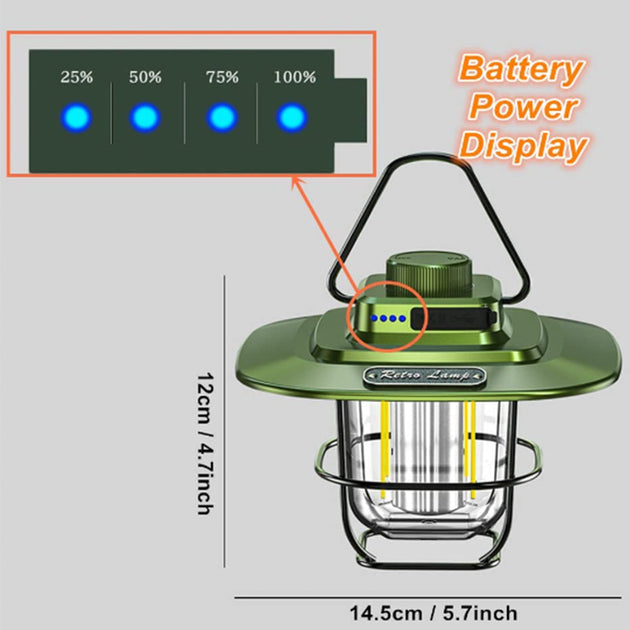 25% 50% 75% 100%

Battery Power Display

Retro Lamp

12cm / 4.7inch

14.5cm / 5.7inch