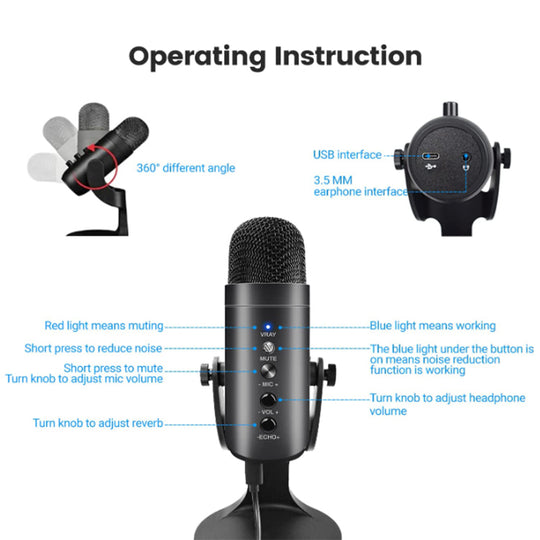 Operating Instruction

360° different angle

USB interface

3.5 MM earphone interface

Red light means muting

Short press to reduce noise

Short press to mute
Turn knob to adjust mic volume

Turn knob to adjust reverb

VRAY

MUTE

- MIC +

- VOL +

-ECHO+

Blue light means working

The blue light under the button is on means noise reduction function is working

Turn knob to adjust headphone volume