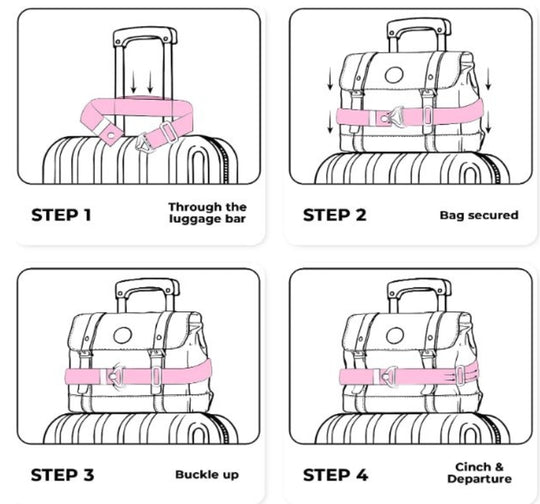 STEP 1
Through the luggage bar

STEP 2
Bag secured

STEP 3
Buckle up

STEP 4
Cinch & Departure