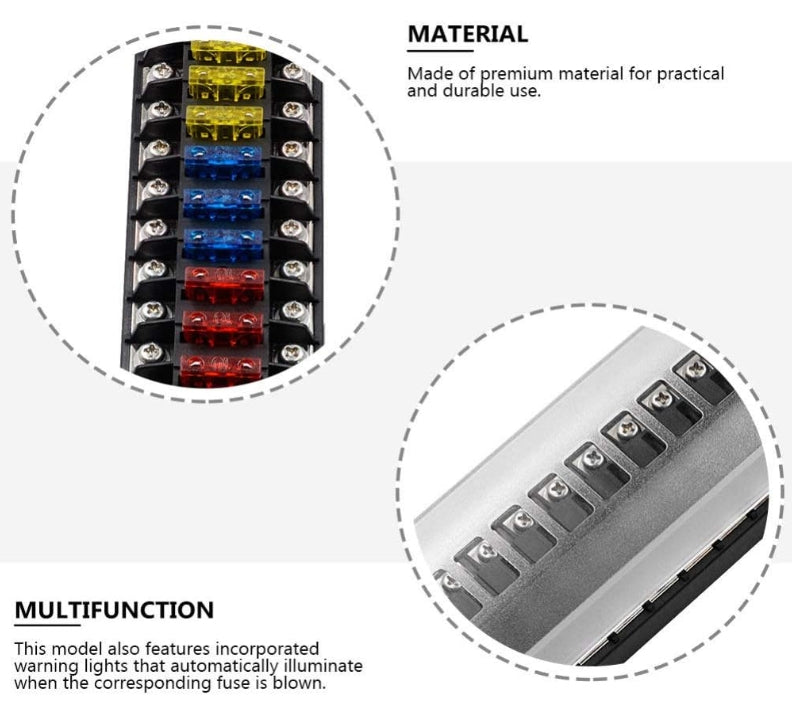 MATERIAL

Made of premium material for practical and durable use.

MULTIFUNCTION

This model also features incorporated warning lights that automatically illuminate when the corresponding fuse is blown.