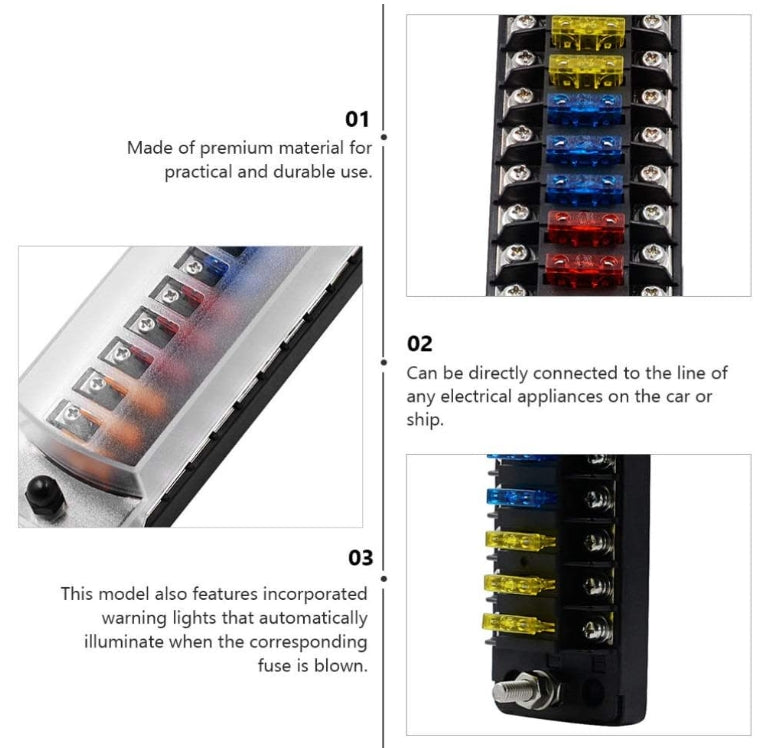 01
Made of premium material for practical and durable use.

02
Can be directly connected to the line of any electrical appliances on the car or ship.

03
This model also features incorporated warning lights that automatically illuminate when the corresponding fuse is blown.