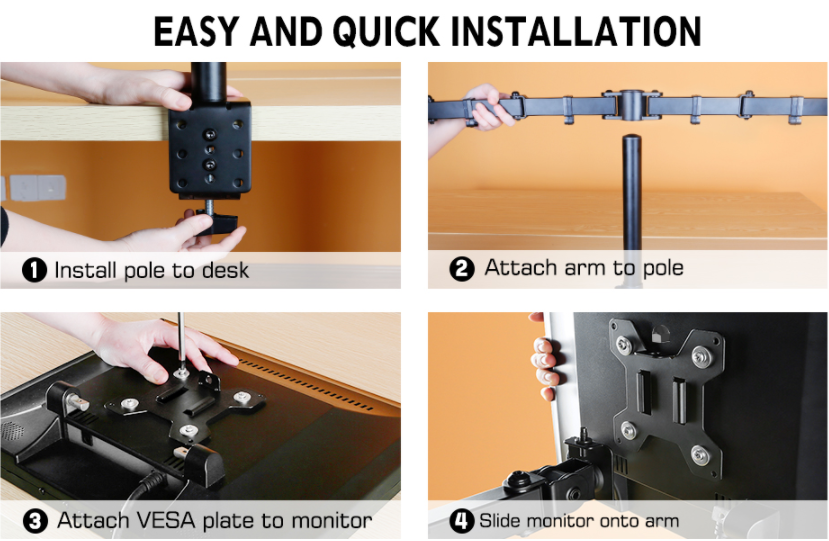 EASY AND QUICK INSTALLATION

1 Install pole to desk

2 Attach arm to pole

3 Attach VESA plate to monitor

4 Slide monitor onto arm