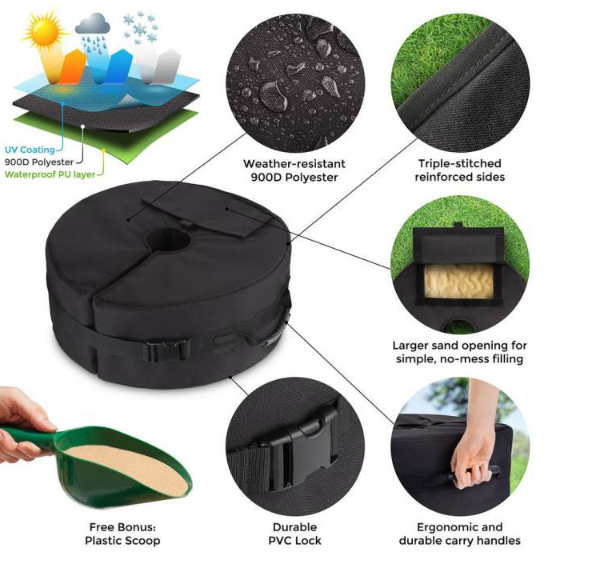 UV Coating
900D Polyester
Waterproof PU layer

Weather-resistant 900D Polyester

Triple-stitched reinforced sides

Larger sand opening for simple, no-mess filling

Free Bonus: Plastic Scoop

Durable PVC Lock

Ergonomic and durable carry handles