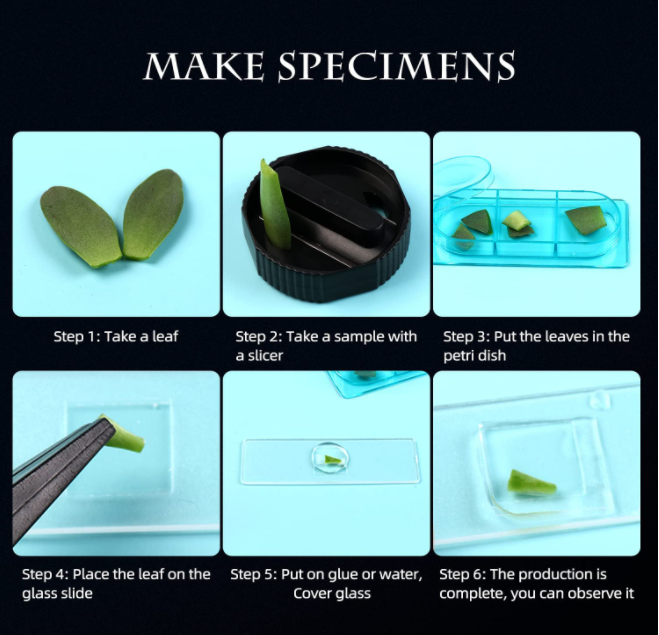 MAKE SPECIMENS

Step 1: Take a leaf

Step 2: Take a sample with a slicer

Step 3: Put the leaves in the petri dish

Step 4: Place the leaf on the glass slide

Step 5: Put on glue or water, Cover glass

Step 6: The production is complete, you can observe it