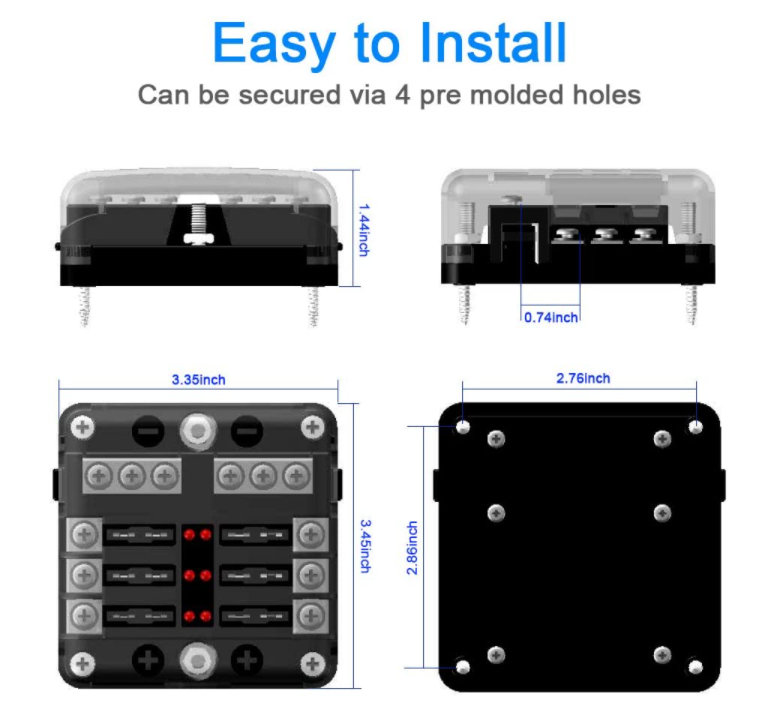 Easy to Install
Can be secured via 4 pre molded holes

1.44inch

0.74inch

3.35inch

3.45inch

2.76inch

2.86inch