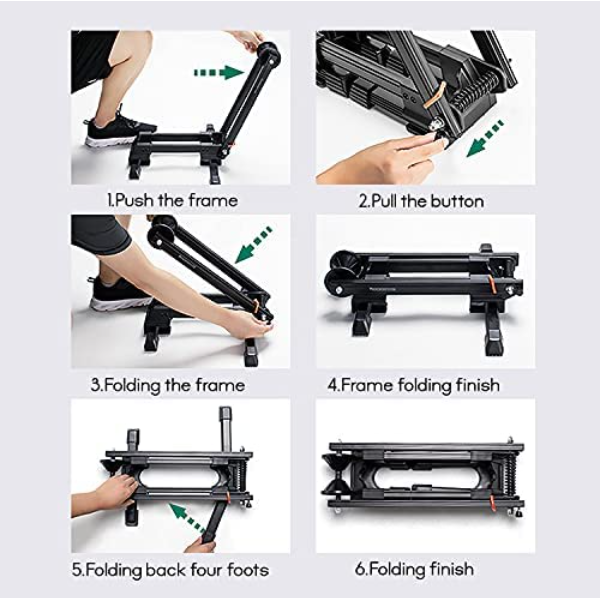 1.Push the frame

2.Pull the button

3.Folding the frame

4.Frame folding finish

5.Folding back four foots

6.Folding finish