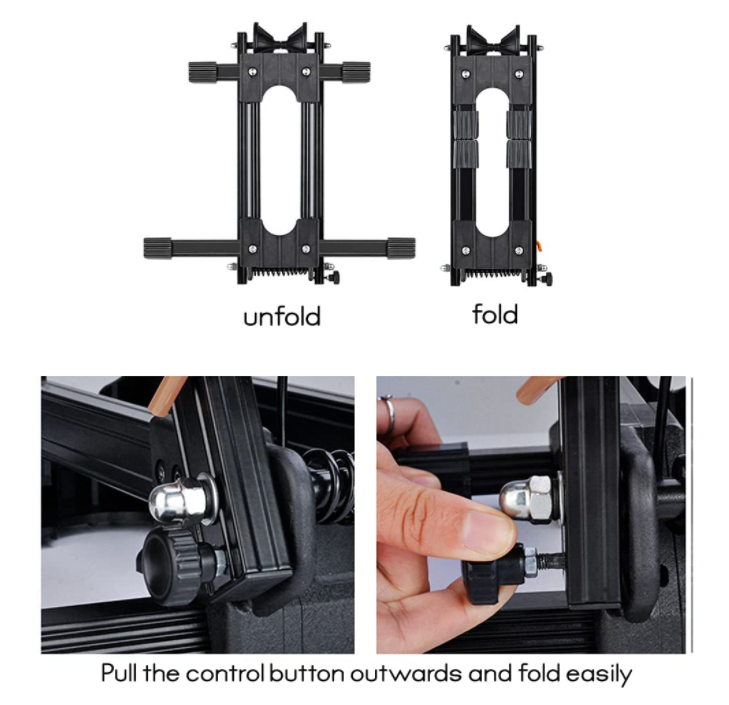 unfold

fold

Pull the control button outwards and fold easily