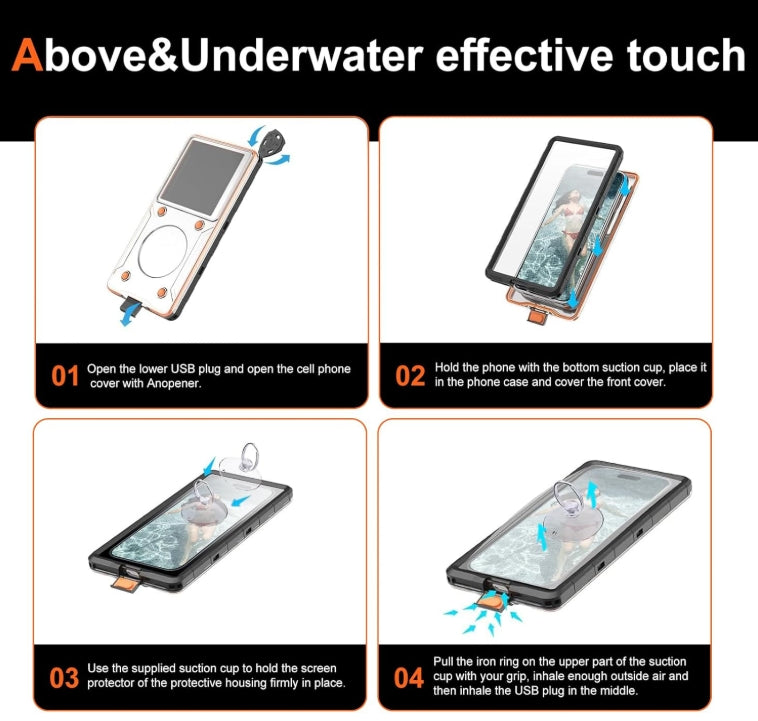 Above&Underwater effective touch

01 Open the lower USB plug and open the cell phone cover with Anopener.

02 Hold the phone with the bottom suction cup, place it in the phone case and cover the front cover.

03 Use the supplied suction cup to hold the screen protector of the protective housing firmly in place.

04 Pull the iron ring on the upper part of the suction cup with your grip, inhale enough outside air and then inhale the USB plug in the middle.