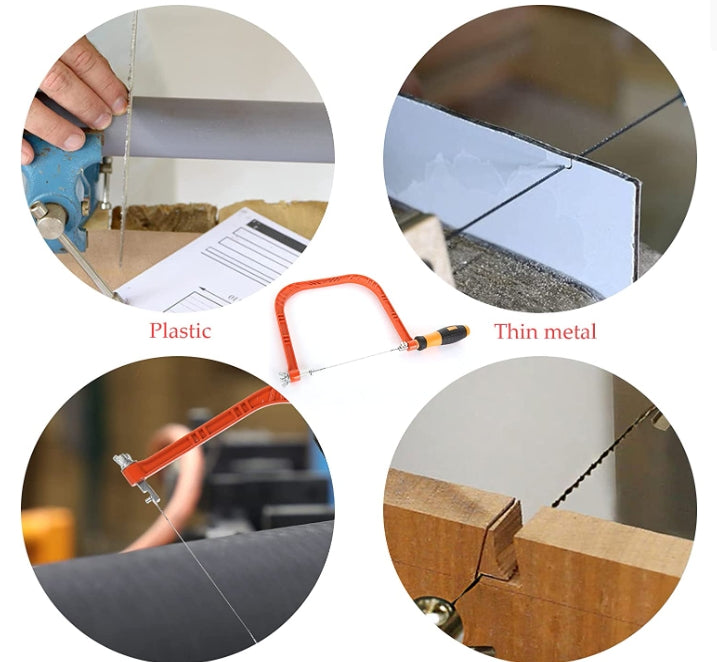 Plastic

Thin metal