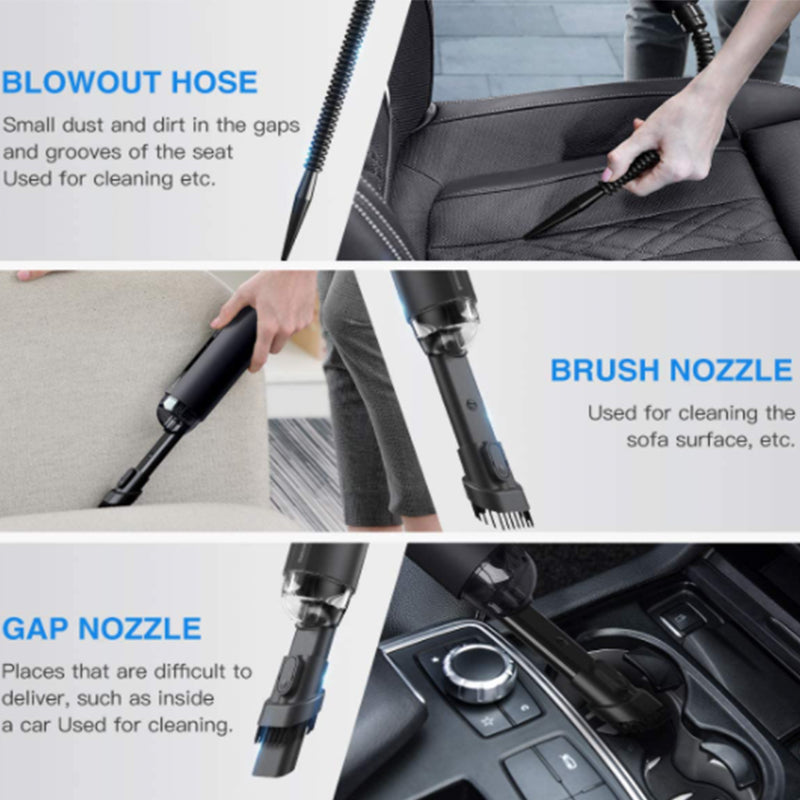 BLOWOUT HOSE
Small dust and dirt in the gaps and grooves of the seat Used for cleaning etc.

BRUSH NOZZLE
Used for cleaning the sofa surface, etc.

GAP NOZZLE
Places that are difficult to deliver, such as inside a car Used for cleaning.