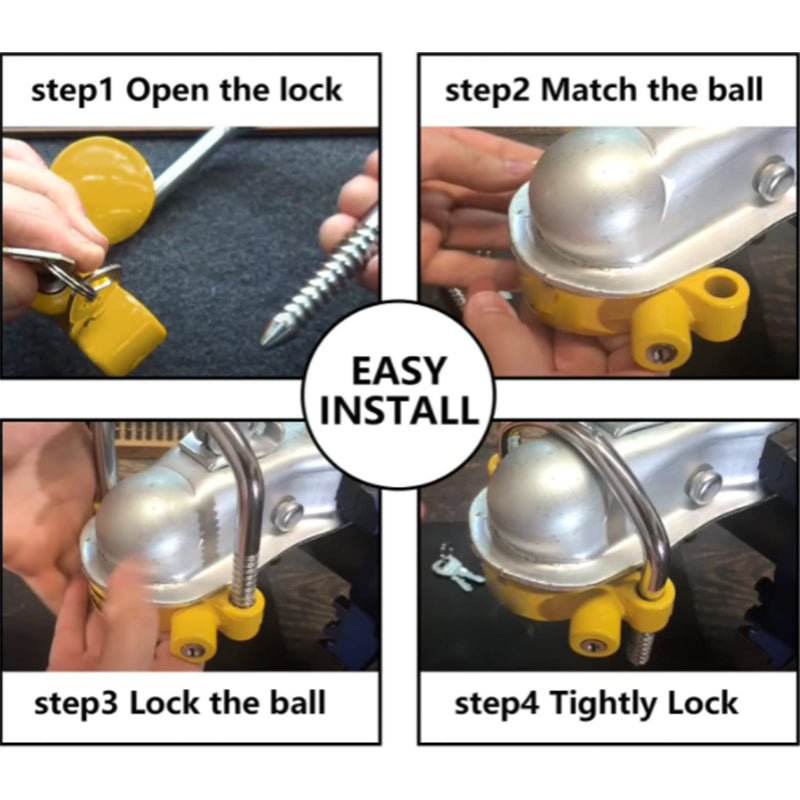 step1 Open the lock

step2 Match the ball

EASY INSTALL

step3 Lock the ball

step4 Tightly Lock