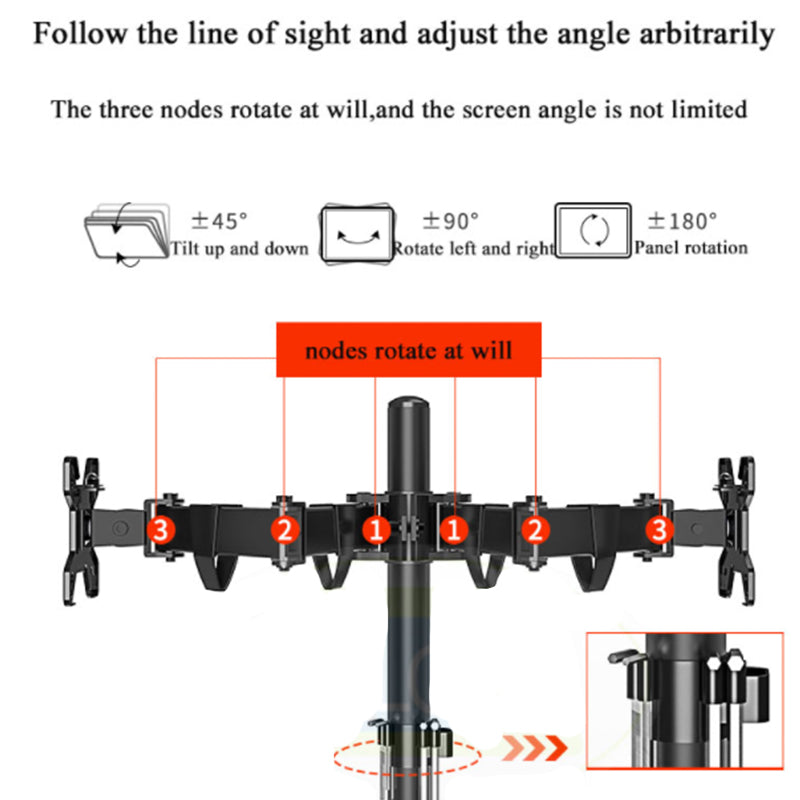 Follow the line of sight and adjust the angle arbitrarily

The three nodes rotate at will,and the screen angle is not limited

±45° Tilt up and down

±90° Rotate left and right

±180° Panel rotation

nodes rotate at will

3 2 1 1 2 3