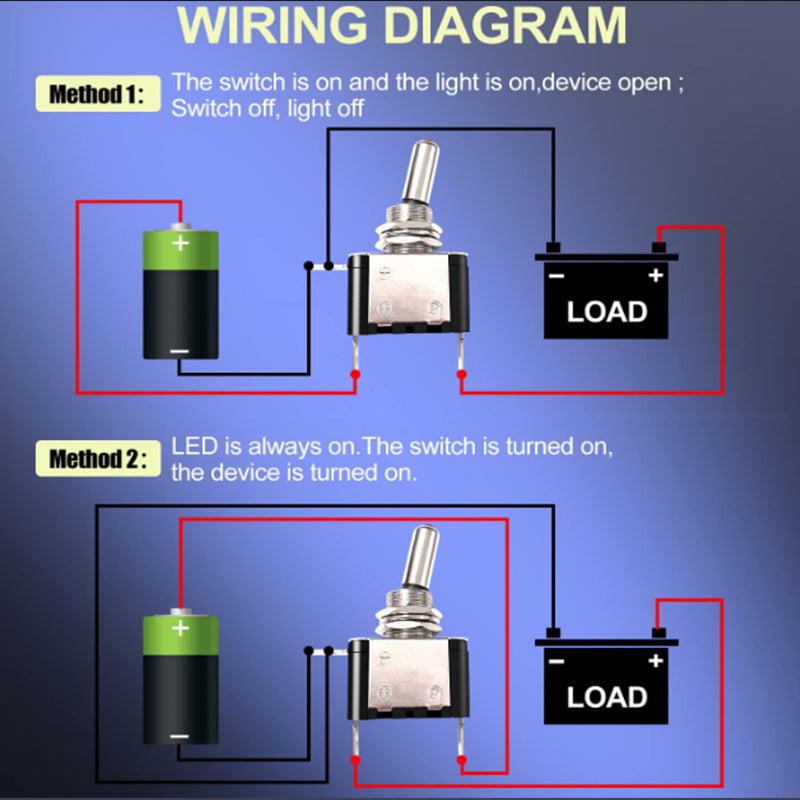 WIRING DIAGRAM

Method 1: The switch is on and the light is on,device open ; Switch off, light off

+

−

−

+

LOAD

Method 2: LED is always on.The switch is turned on, the device is turned on.

+

−

−

+

LOAD