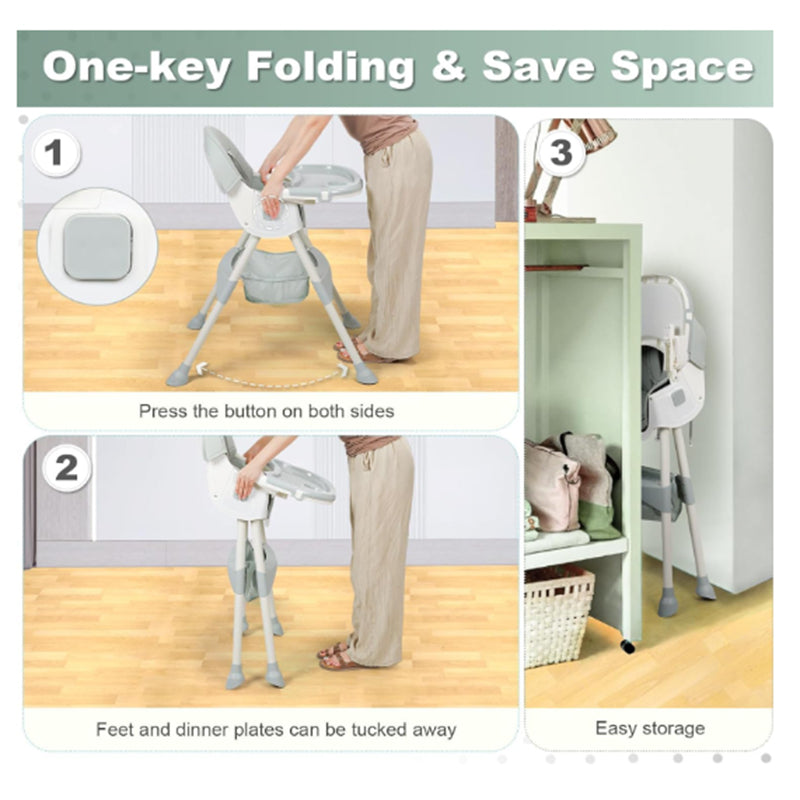 One-key Folding & Save Space

1

Press the button on both sides

2

Feet and dinner plates can be tucked away

3

Easy storage