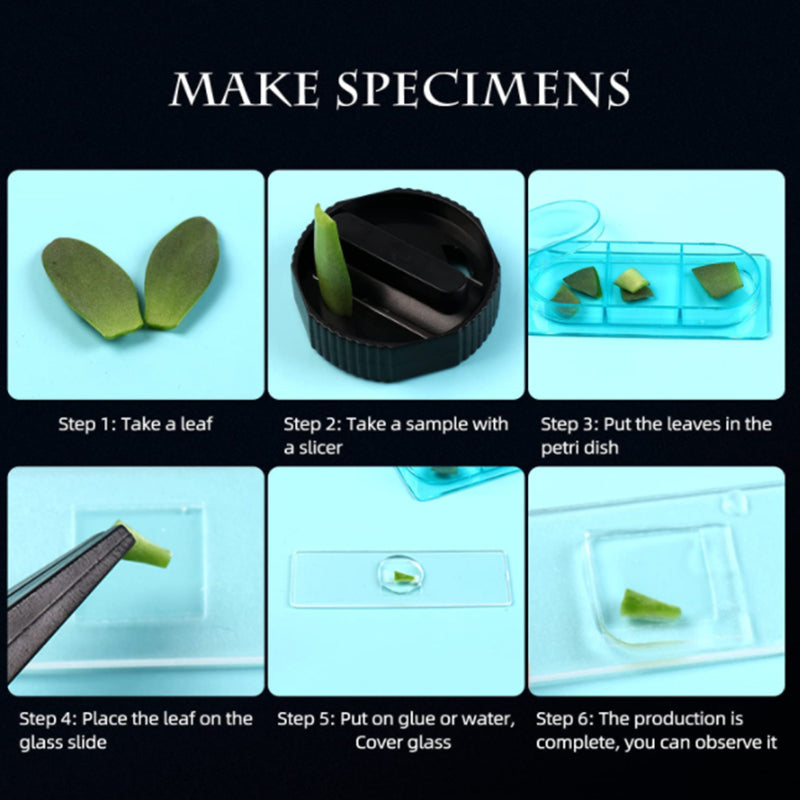 MAKE SPECIMENS

Step 1: Take a leaf

Step 2: Take a sample with a slicer

Step 3: Put the leaves in the petri dish

Step 4: Place the leaf on the glass slide

Step 5: Put on glue or water, Cover glass

Step 6: The production is complete, you can observe it