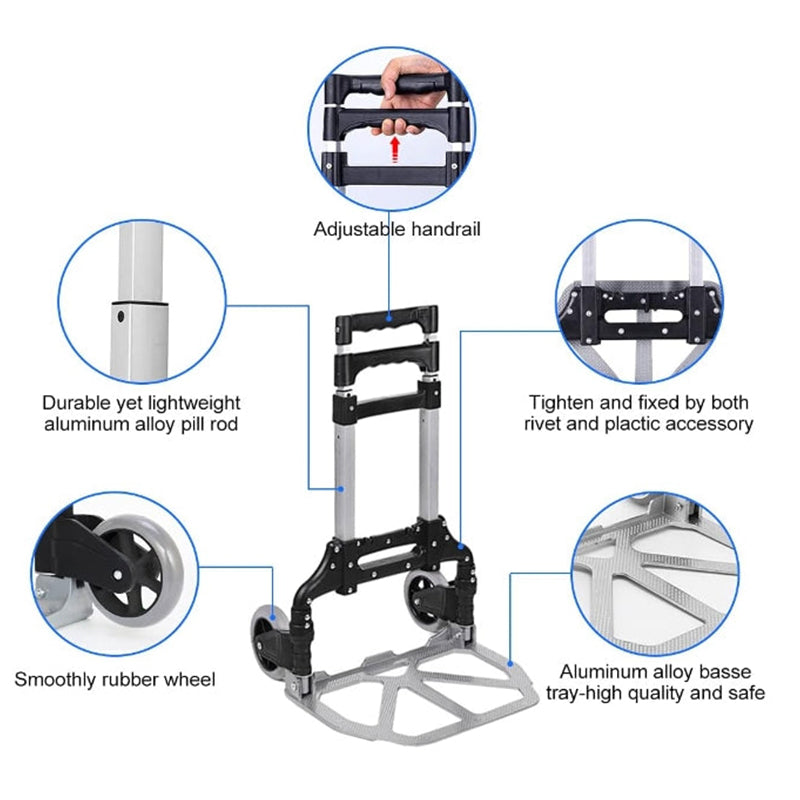 Adjustable handrail

Durable yet lightweight aluminum alloy pill rod

Tighten and fixed by both rivet and plactic accessory

Smoothly rubber wheel

Aluminum alloy basse tray-high quality and safe